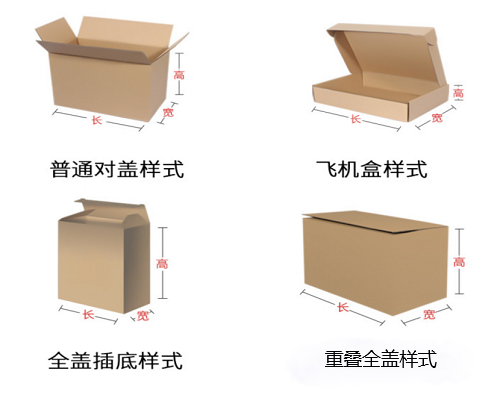 高
长
宽
普通对盖样式

高
长
宽
飞机盒样式

高
长
宽
全盖插底样式

高
长
宽
重叠全盖样式